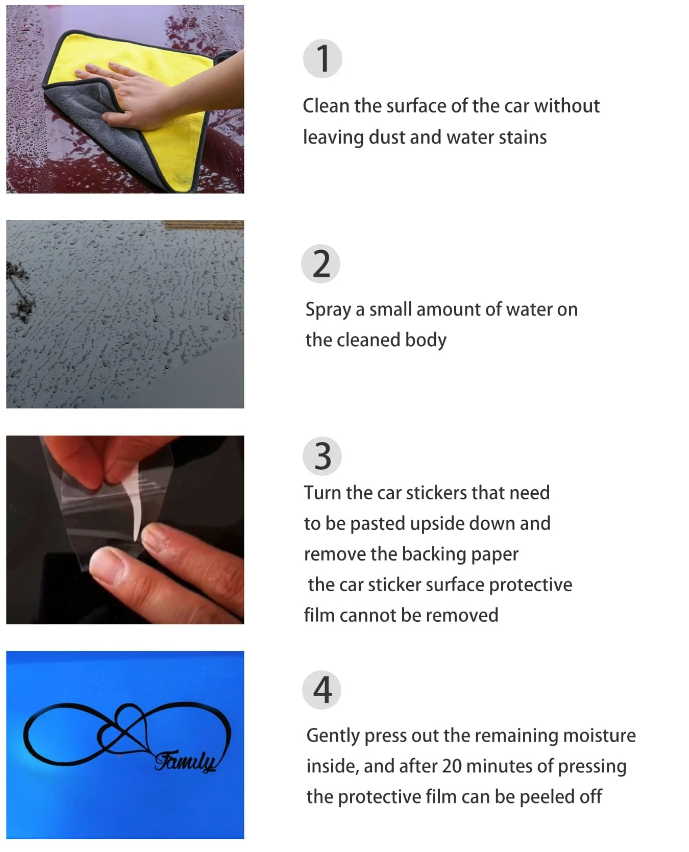 1

Clean the surface of the car without leaving dust and water stains

2

Spray a small amount of water on the cleaned body

3

Turn the car stickers that need to be pasted upside down and remove the backing paper the car sticker surface protective film cannot be removed

Family

4

Gently press out the remaining moisture inside, and after 20 minutes of pressing the protective film can be peeled off