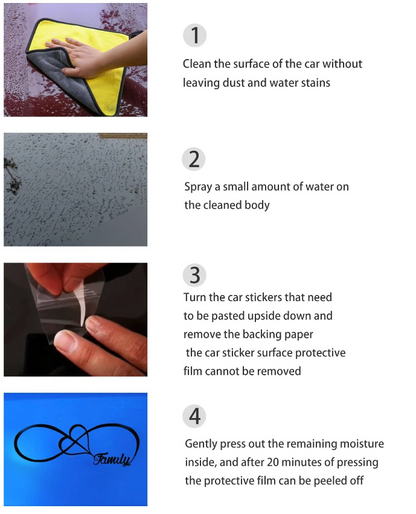 1

Clean the surface of the car without leaving dust and water stains

2

Spray a small amount of water on the cleaned body

3

Turn the car stickers that need to be pasted upside down and remove the backing paper

the car sticker surface protective film cannot be removed

Family

4

Gently press out the remaining moisture inside, and after 20 minutes of pressing the protective film can be peeled off